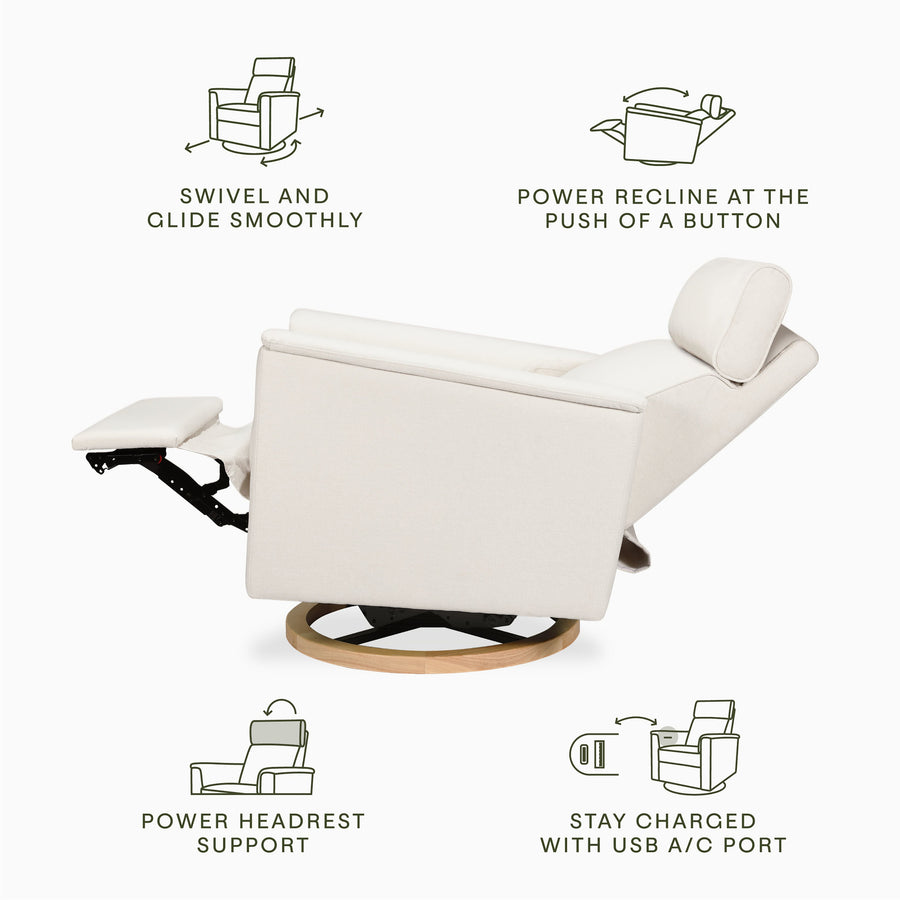 SWIVEL AND GLIDE SMOOTHLY

POWER RECLINE AT THE PUSH OF A BUTTON

POWER HEADREST SUPPORT

STAY CHARGED WITH USB A/C PORT